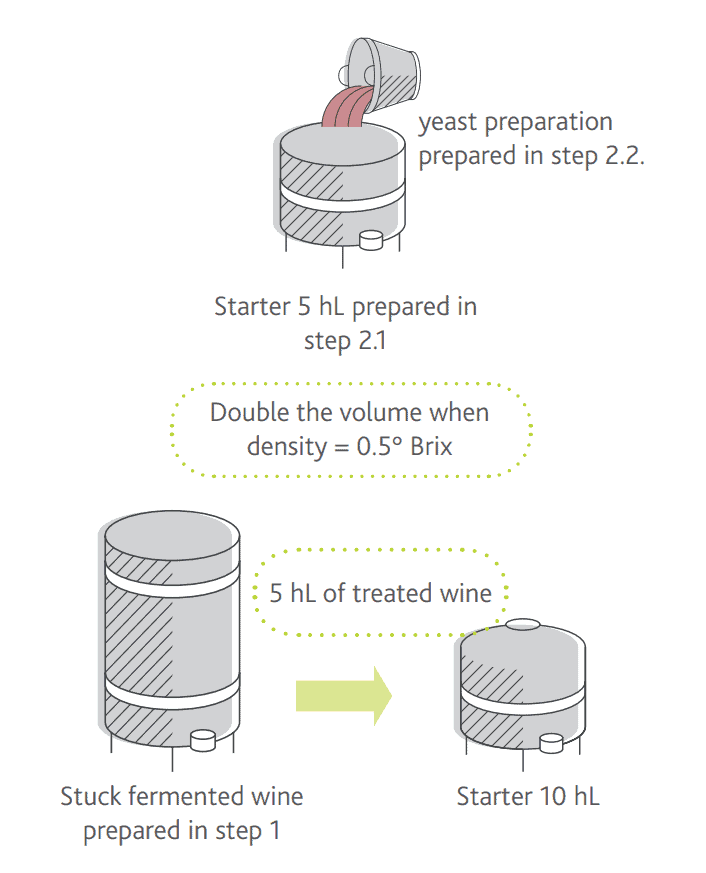 yeast preparation prepared in step 2.2.

Starter 5 hL prepared in step 2.1

Double the volume when density = 0.5° Brix

5 hL of treated wine

Stuck fermented wine prepared in step 1

Starter 10 hL